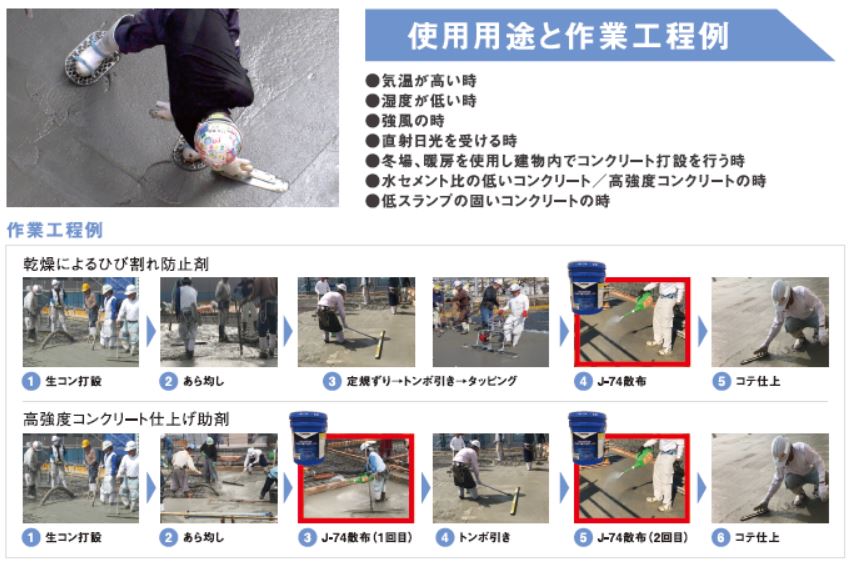 使用用途と作業工程例

●気温が高い時
●湿度が低い時
●強風の時
●直射日光を受ける時
●冬場、暖房を使用し建物内でコンクリート打設を行う時
●水セメント比の低いコンクリート／高強度コンクリートの時
●低スランプの固いコンクリートの時

作業工程例

乾燥によるひび割れ防止剤

1 生コン打設
2 あら均し
3 定規ずり→トンボ引き→タッピング
4 J-74散布
5 コテ仕上

高強度コンクリート仕上げ助剤

1 生コン打設
2 あら均し
3 J-74散布（1回目）
4 トンボ引き
5 J-74散布（2回目）
6 コテ仕上